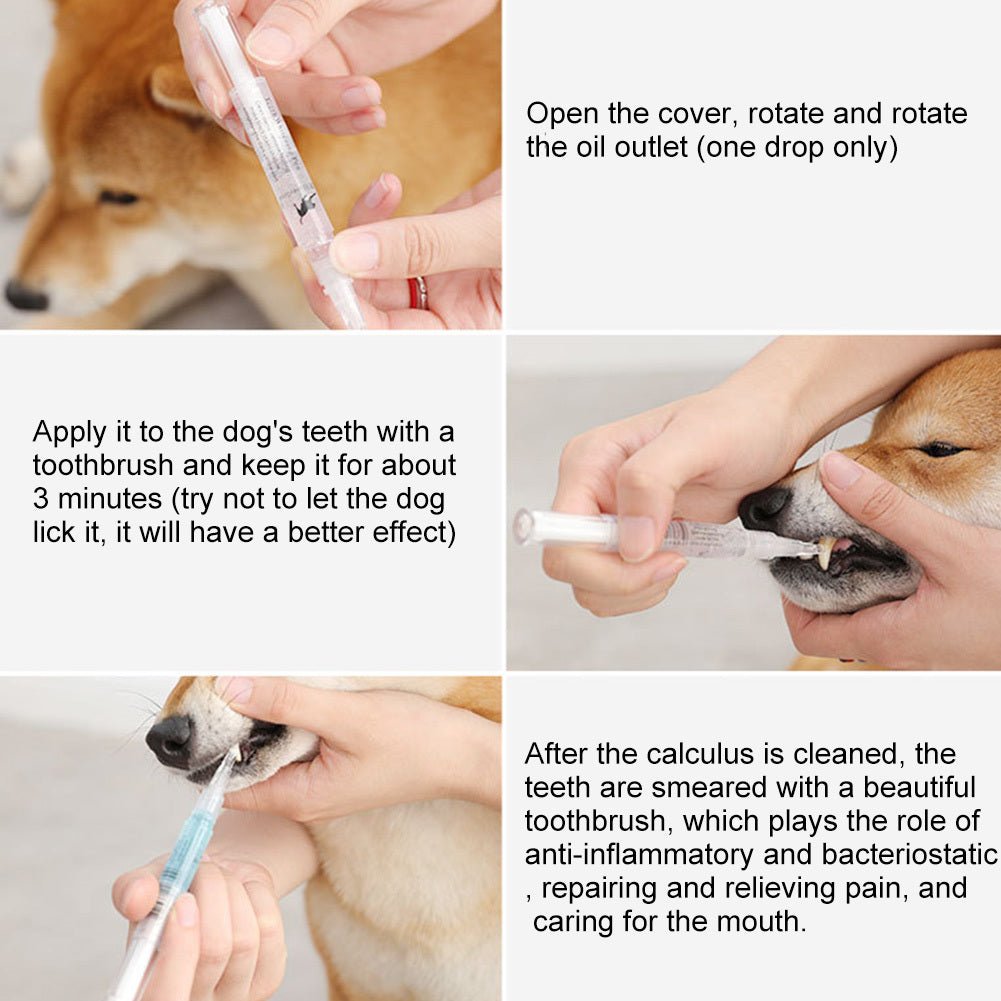 Open the cover, rotate and rotate the oil outlet (one drop only)

Apply it to the dog's teeth with a toothbrush and keep it for about 3 minutes (try not to let the dog lick it, it will have a better effect)

After the calculus is cleaned, the teeth are smeared with a beautiful toothbrush, which plays the role of anti-inflammatory and bacteriostatic , repairing and relieving pain, and caring for the mouth.